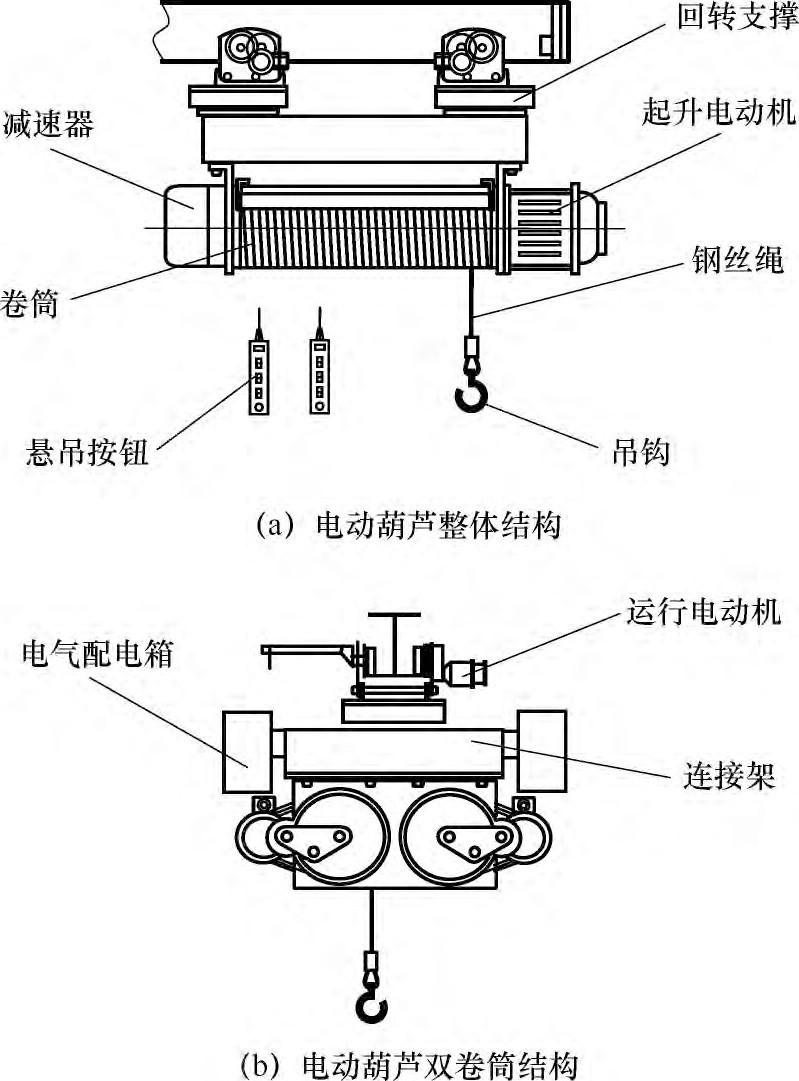 回转支撑

减速器

起升电动机

钢丝绳

卷筒

悬吊按钮

吊钩

(a) 电动葫芦整体结构

运行电动机

电气配电箱

连接架

(b) 电动葫芦双卷筒结构